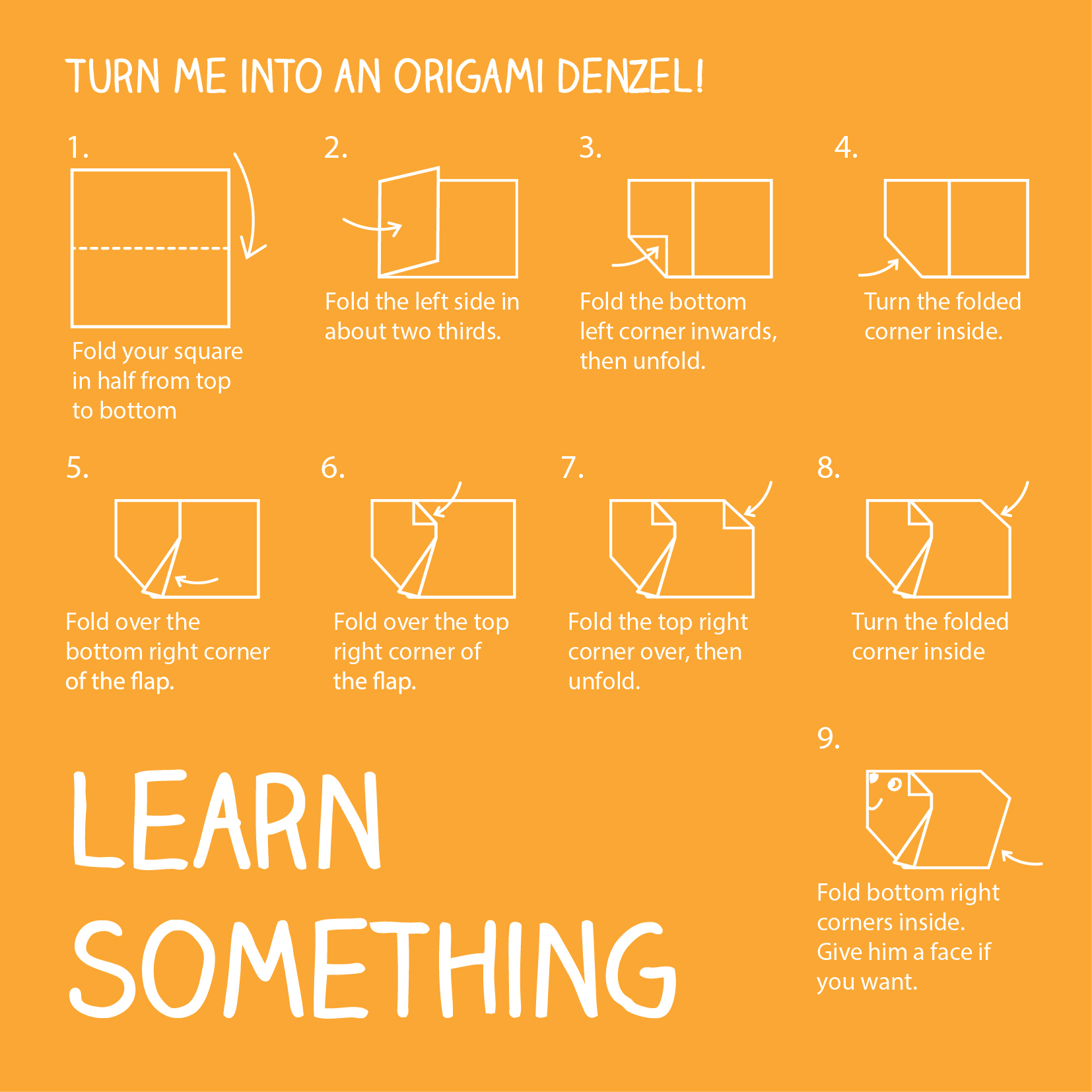 TURN ME INTO AN ORIGAMI DENZEL!

1.
Fold your square in half from top to bottom

2.
Fold the left side in about two thirds.

3.
Fold the bottom left corner inwards, then unfold.

4.
Turn the folded corner inside.

5.
Fold over the bottom right corner of the flap.

6.
Fold over the top right corner of the flap.

7.
Fold the top right corner over, then unfold.

8.
Turn the folded corner inside

9.
Fold bottom right corners inside. Give him a face if you want.

LEARN SOMETHING